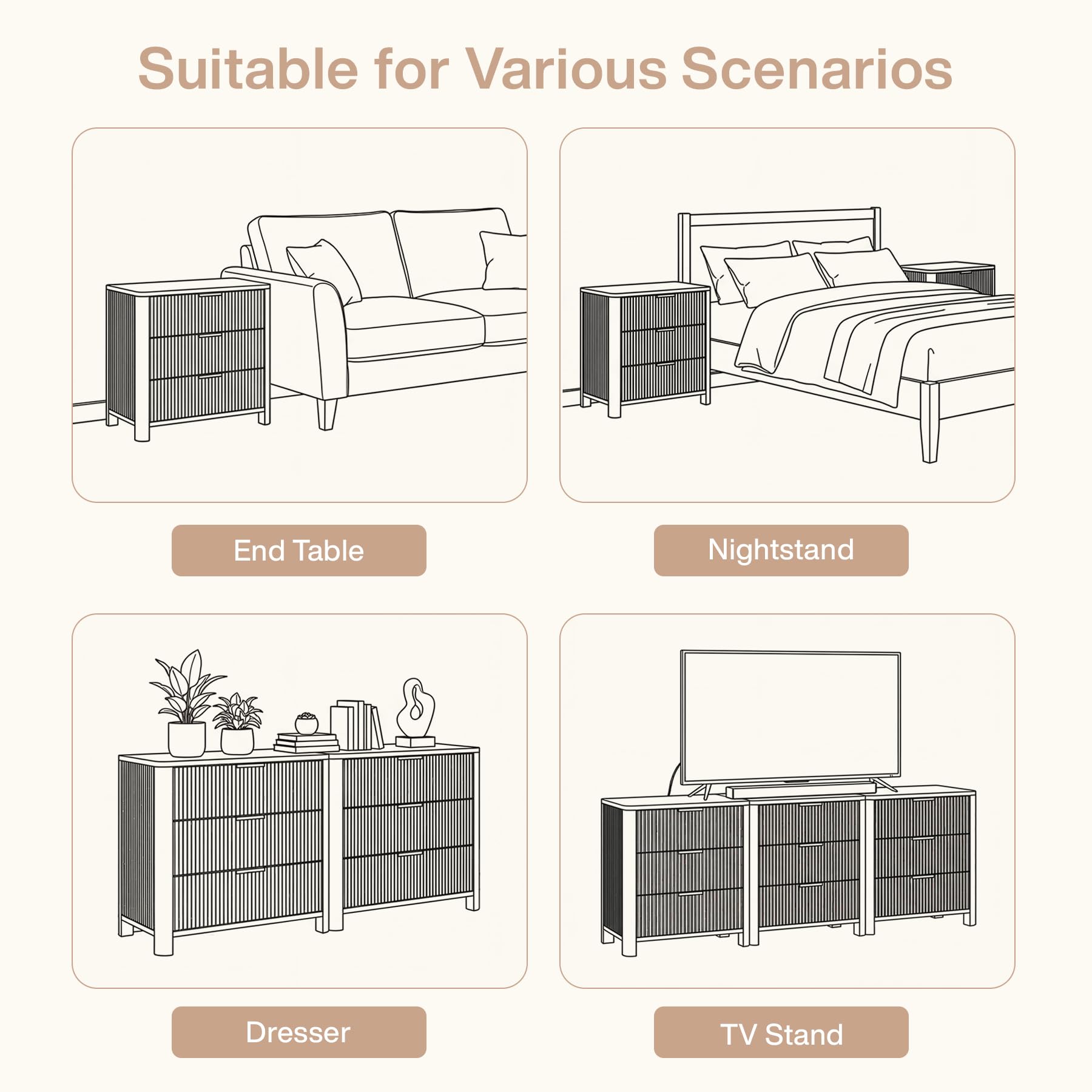 Suitable for Various Scenarios

End Table

Nightstand

Dresser

TV Stand