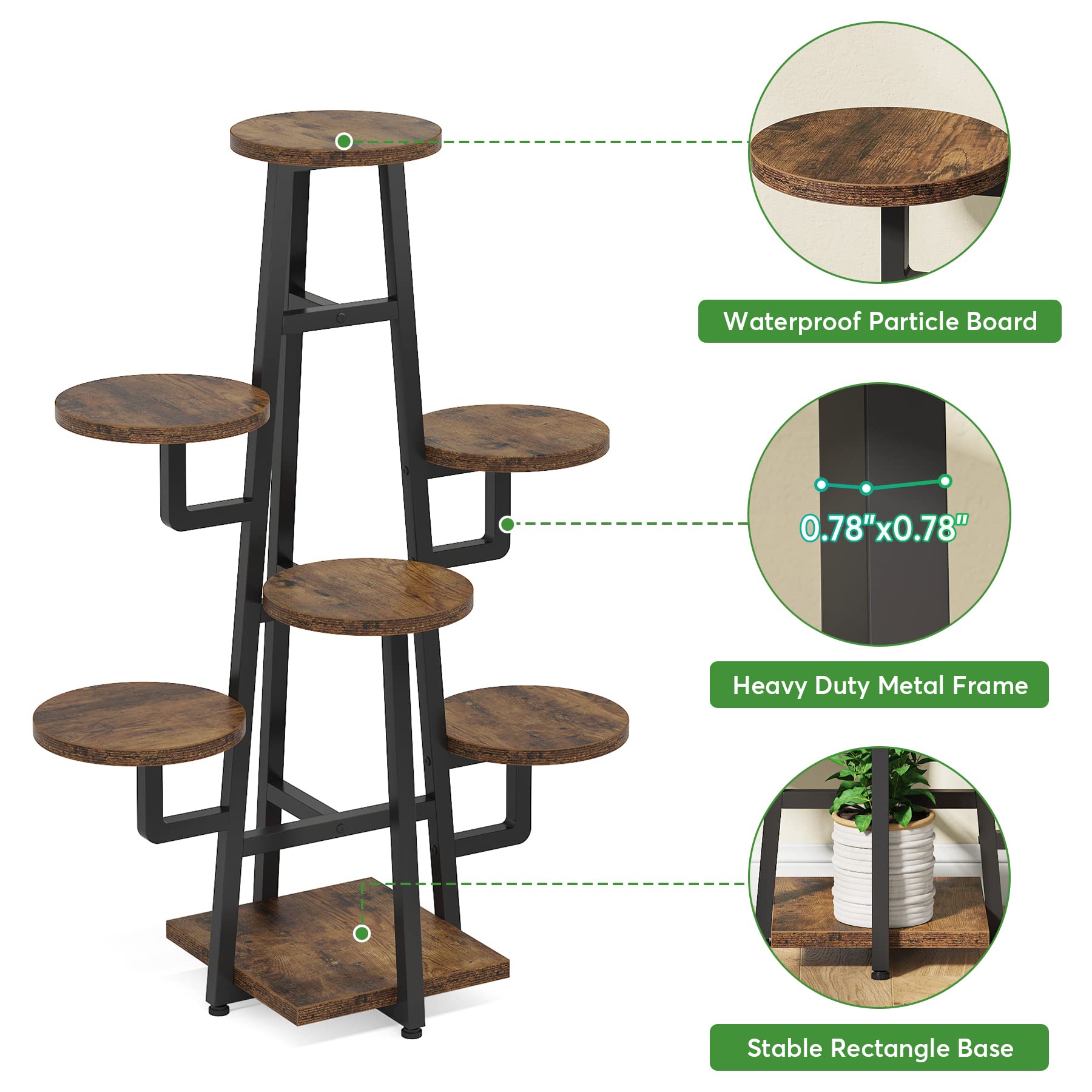 Waterproof Particle Board

0.78"x0.78"

Heavy Duty Metal Frame

Stable Rectangle Base