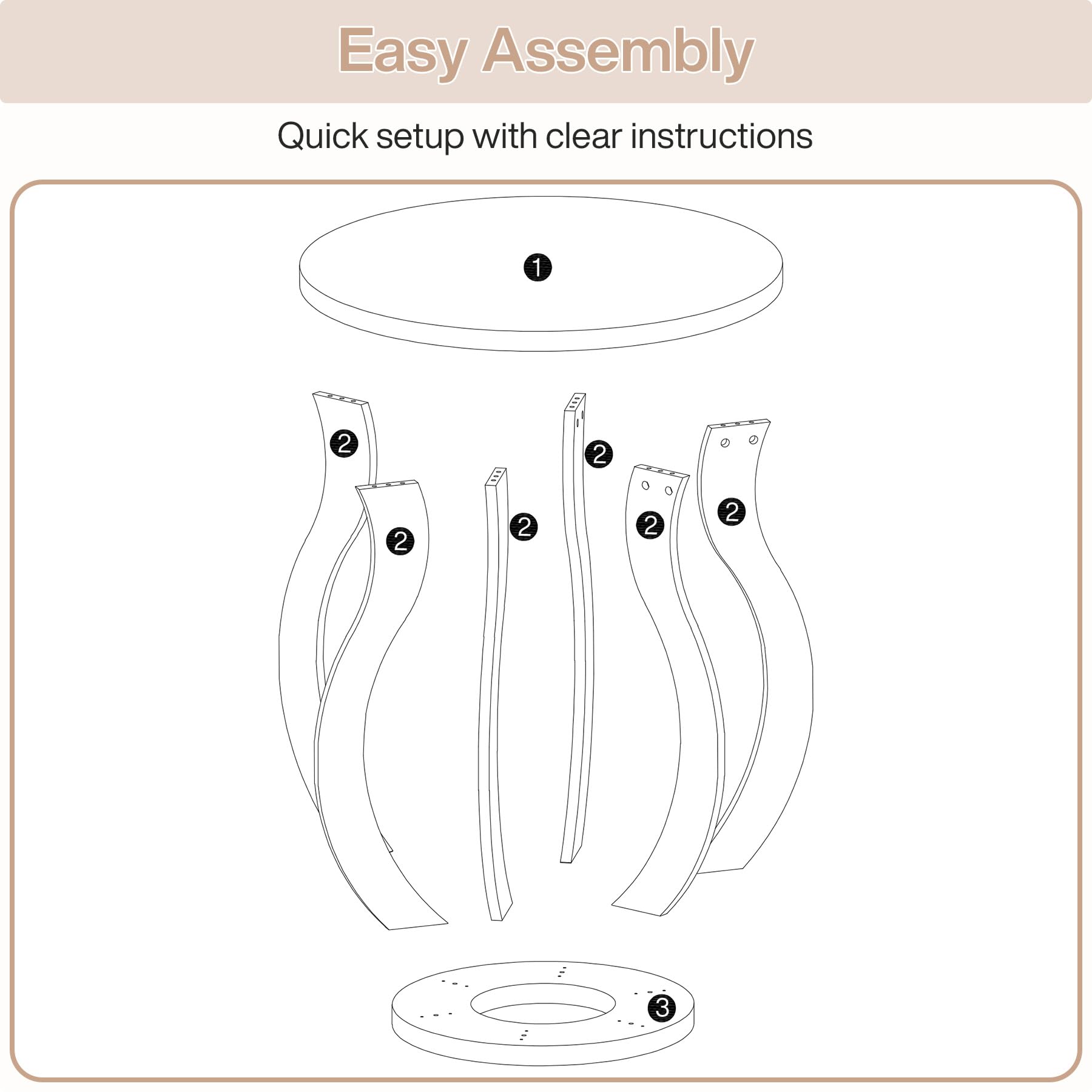 Easy Assembly

Quick setup with clear instructions

1

2
2
2
2
2
2

3