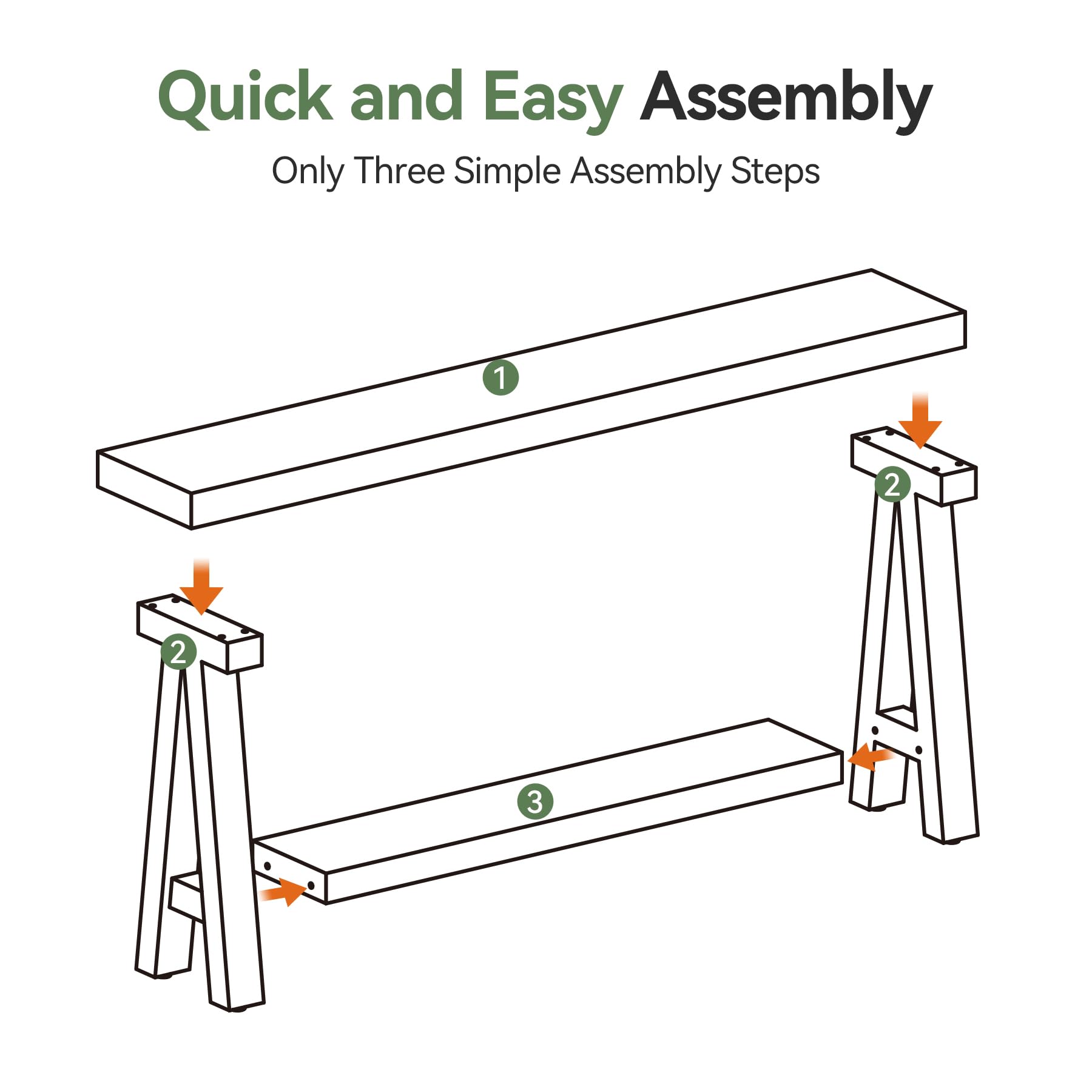 Quick and Easy Assembly

Only Three Simple Assembly Steps

1

2

2

3